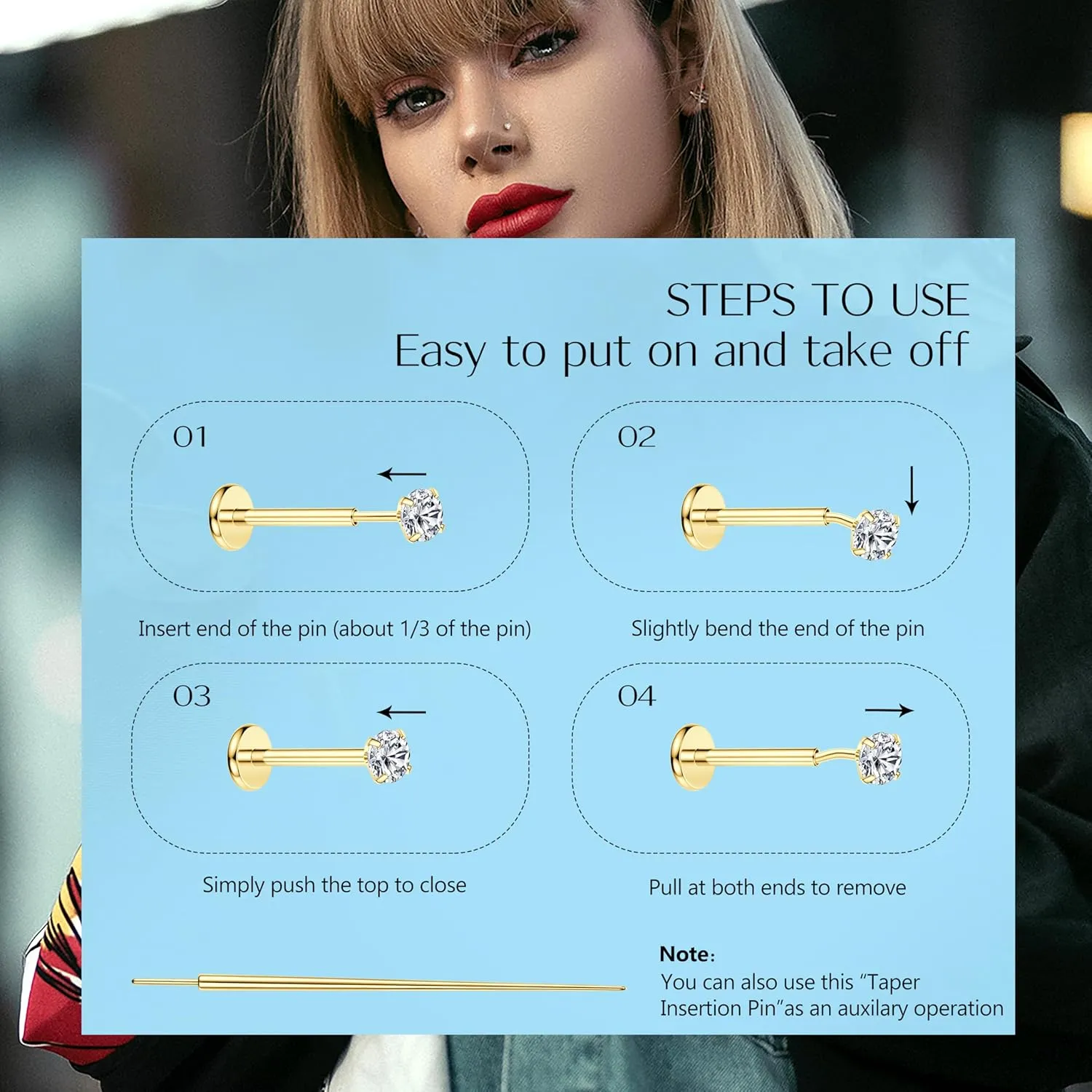 STEPS TO USE
Easy to put on and take off

01

Insert end of the pin (about 1/3 of the pin)

02

Slightly bend the end of the pin

03

Simply push the top to close

04

Pull at both ends to remove

Note:
You can also use this "Taper Insertion Pin"as an auxilary operation